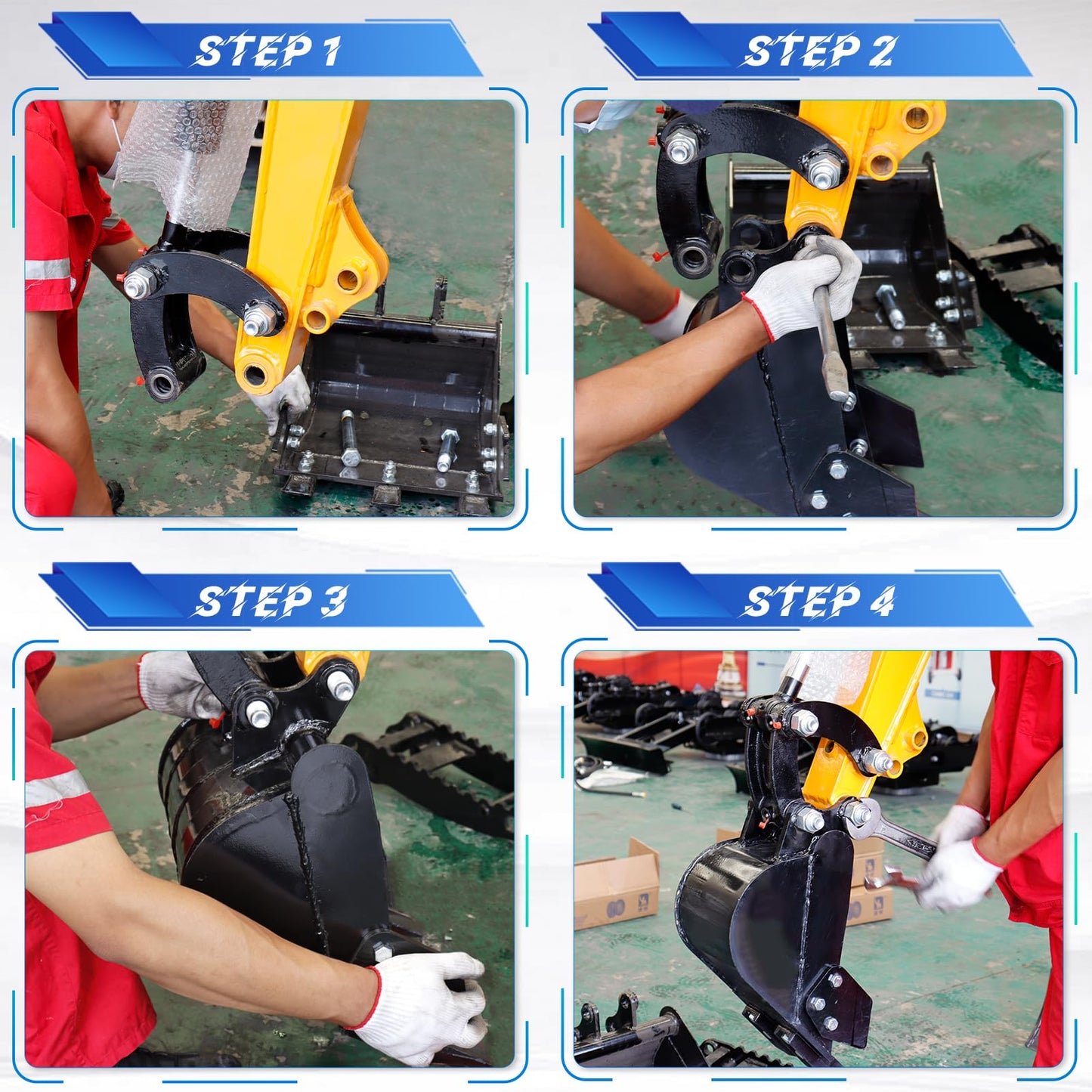 STEP 1

STEP 2

STEP 3

STEP 4