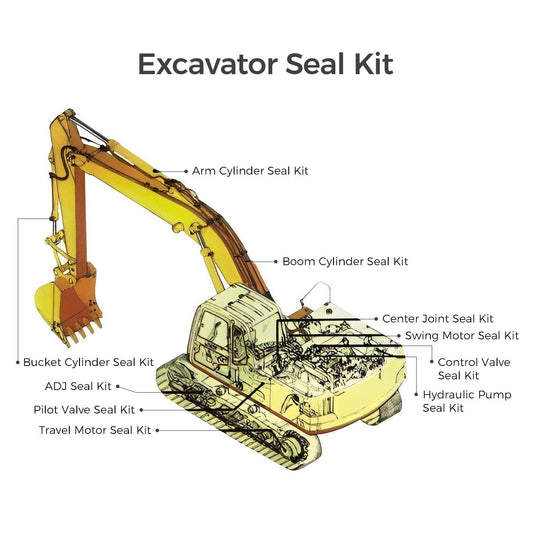 Excavator Seal Kit

Arm Cylinder Seal Kit

Boom Cylinder Seal Kit

Center Joint Seal Kit

Swing Motor Seal Kit

Control Valve Seal Kit

Hydraulic Pump Seal Kit

Bucket Cylinder Seal Kit

ADJ Seal Kit

Pilot Valve Seal Kit

Travel Motor Seal Kit