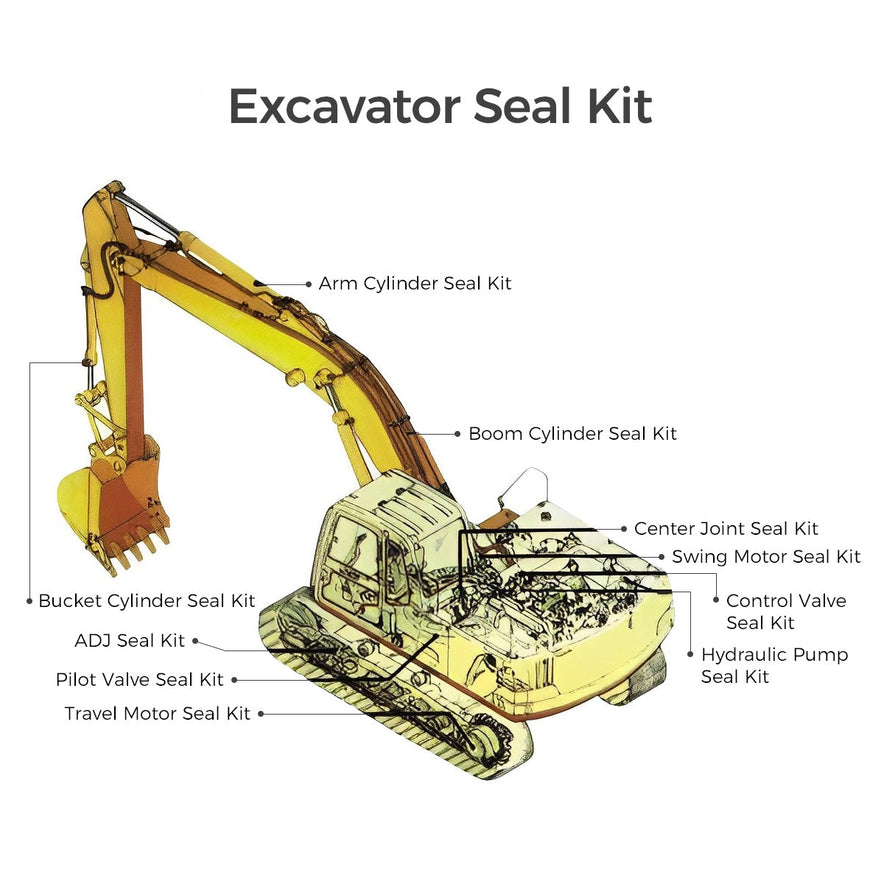 Excavator Seal Kit

Arm Cylinder Seal Kit

Boom Cylinder Seal Kit

Center Joint Seal Kit

Swing Motor Seal Kit

Control Valve Seal Kit

Hydraulic Pump Seal Kit

Bucket Cylinder Seal Kit

ADJ Seal Kit

Pilot Valve Seal Kit

Travel Motor Seal Kit