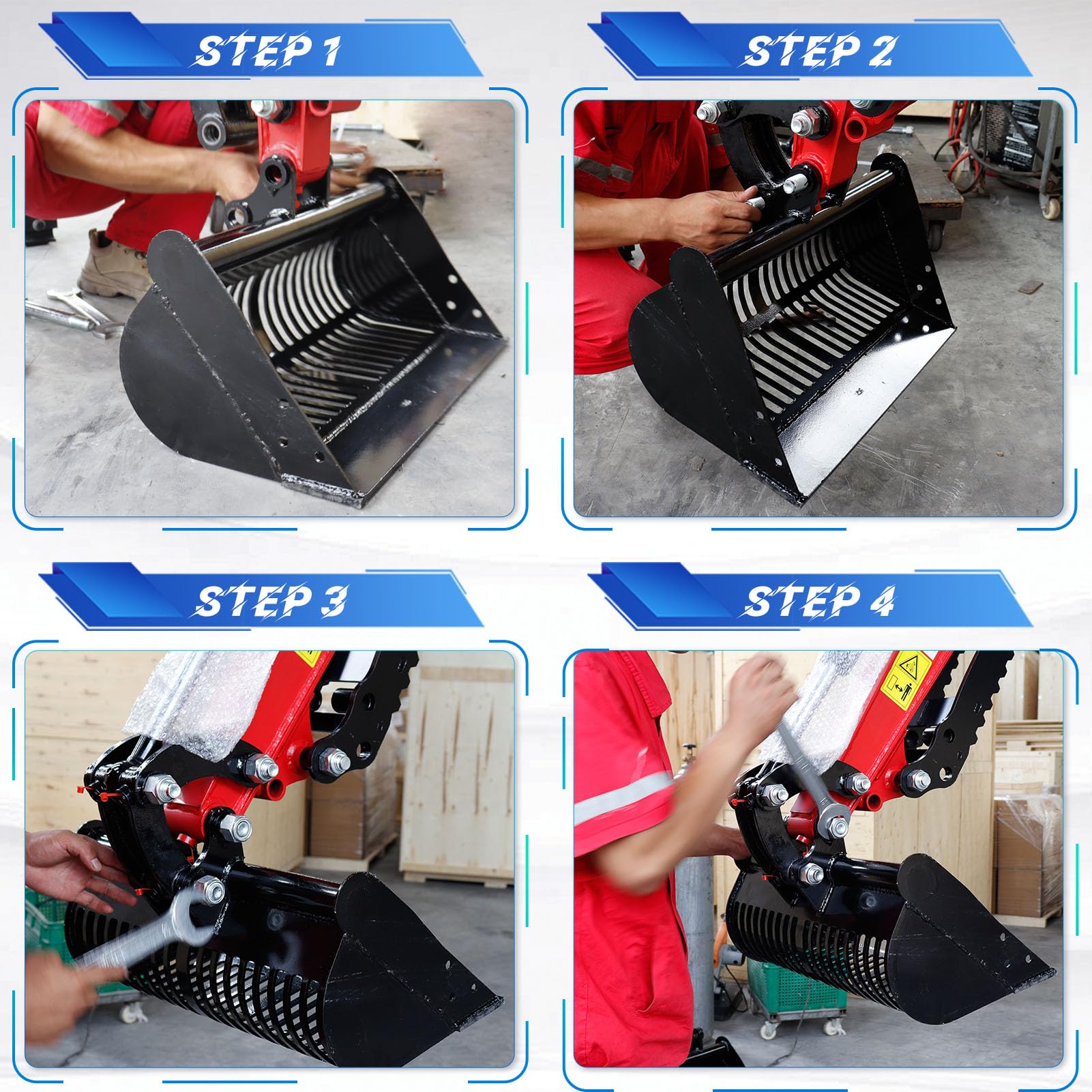 STEP 1

STEP 2

STEP 3

STEP 4